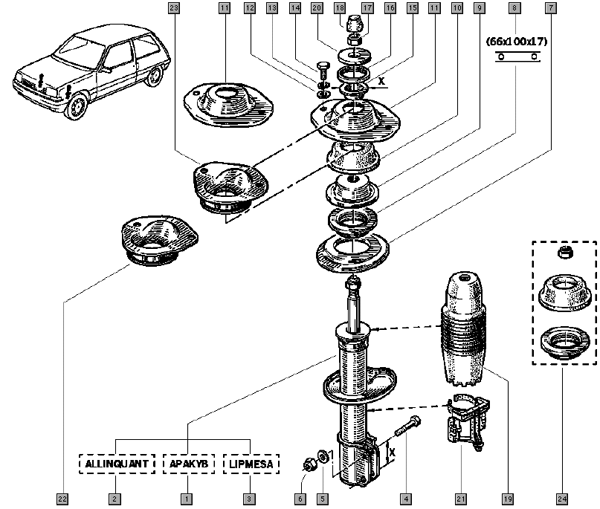 23
11
12
13
14
20
18
17
16
15
11
10
9
8
7
(66x100x17)
X
X
ALLINQUANT
APAKYB
LIPMESA
22
2
1
3
6
5
4
21
19
24